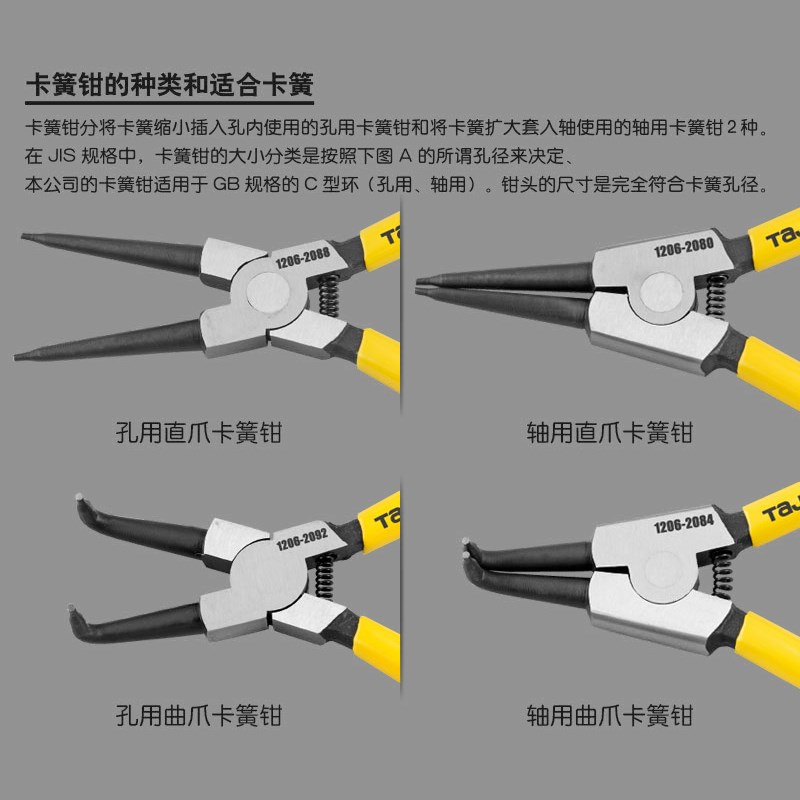 卡簧钳的种类和适合卡簧

卡簧钳分将卡簧缩小插入孔内使用的孔用卡簧钳和将卡簧扩大套入轴使用的轴用卡簧钳 2 种。
在 JIS 规格中，卡簧钳的大小分类是按照下图 A 的所谓孔径来决定、
本公司的卡簧钳适用于 GB 规格的 C 型环（孔用、轴用）。钳头的尺寸是完全符合卡簧孔径。

1206-2088
TAJ
孔用直爪卡簧钳

1206-2080
TAJ
轴用直爪卡簧钳

1206-2092
TAJ
孔用曲爪卡簧钳

1206-2084
TAJ
轴用曲爪卡簧钳