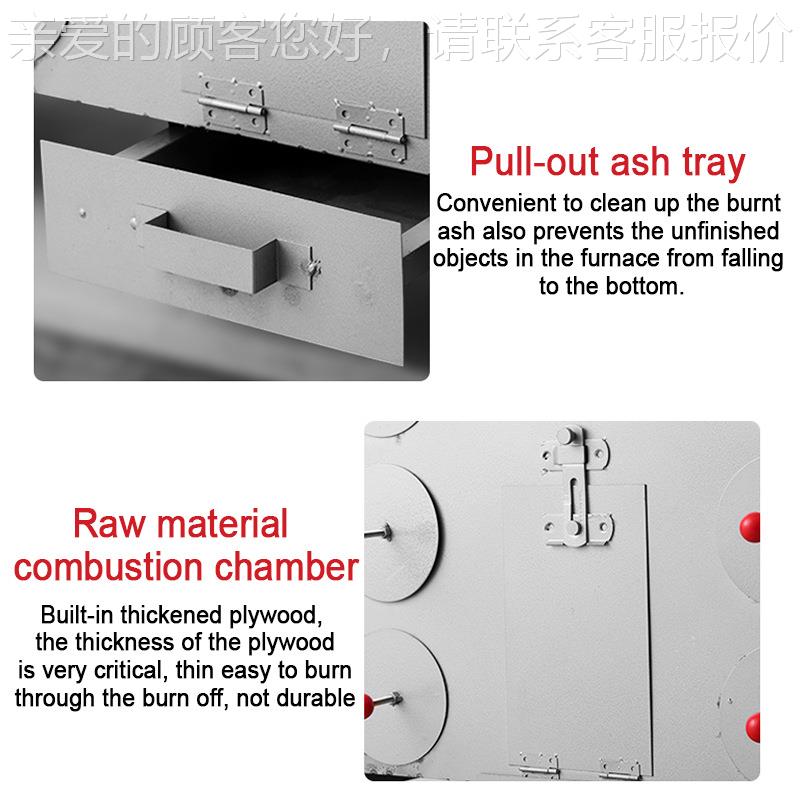 亲爱的顾客您好，请联系客服报价

Pull-out ash tray

Convenient to clean up the burnt ash also prevents the unfinished objects in the furnace from falling to the bottom.

Raw material combustion chamber

Built-in thickened plywood, the thickness of the plywood is very critical, thin easy to burn through the burn off, not durable