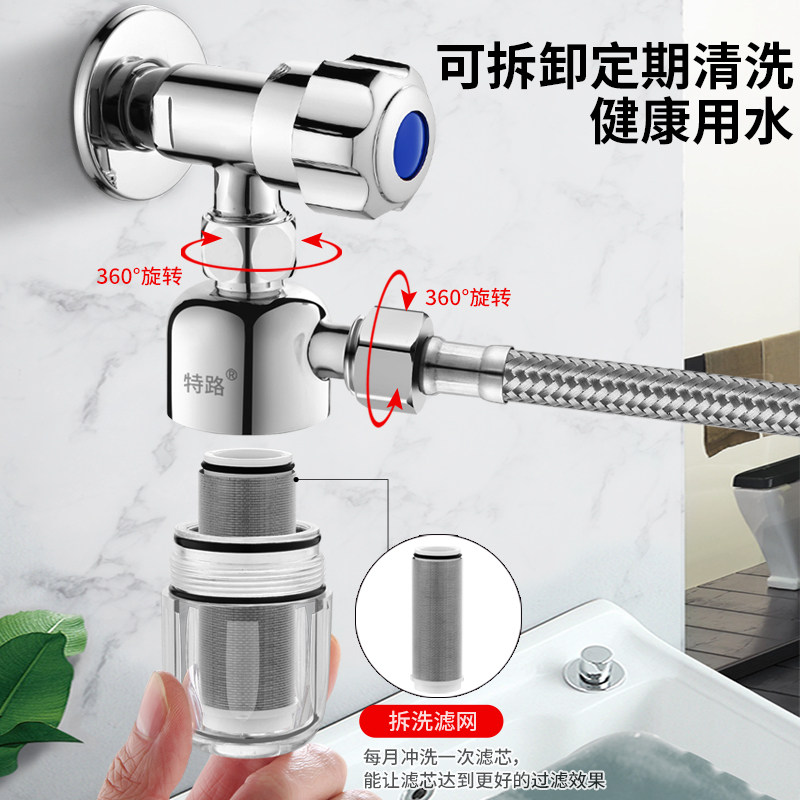 可拆卸定期清洗
健康用水

360°旋转

360°旋转

特路®

拆洗滤网

每月冲洗一次滤芯，
能让滤芯达到更好的过滤效果