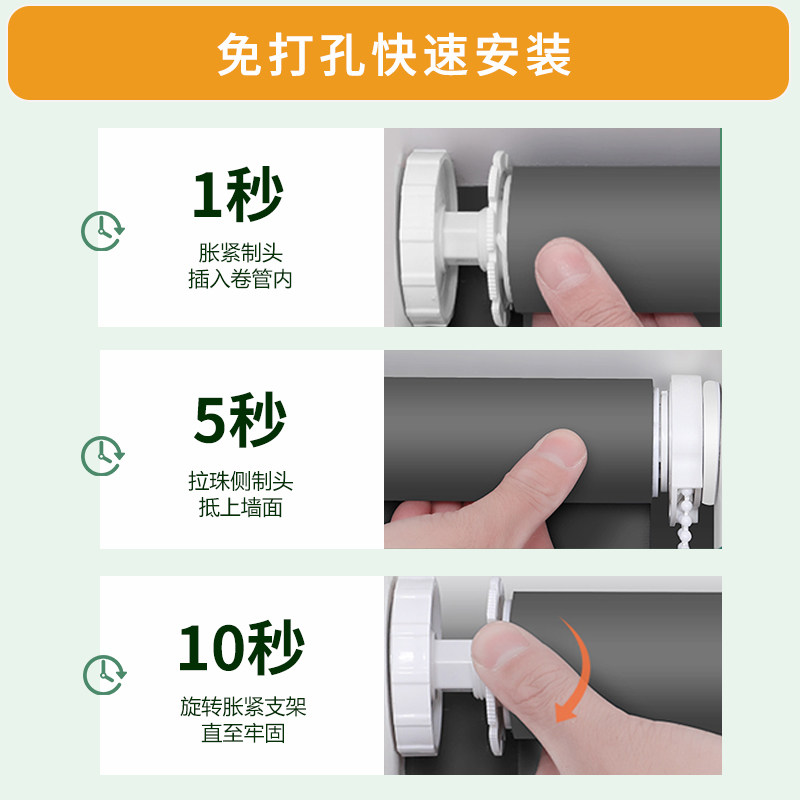 免打孔快速安装

1秒

胀紧制头
插入卷管内

5秒

拉珠侧制头
抵上墙面

10秒

旋转胀紧支架
直至牢固