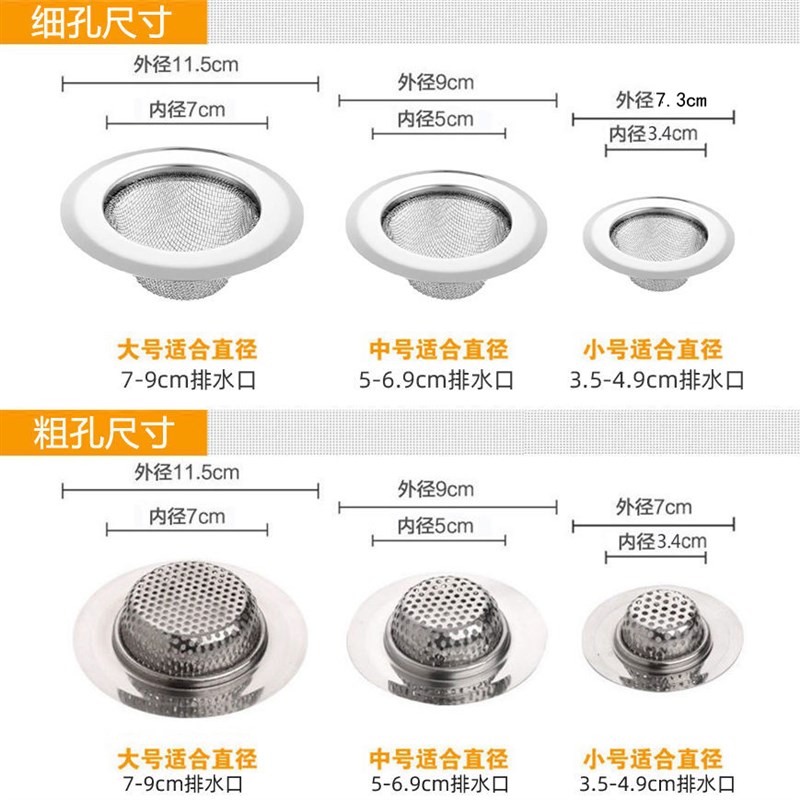 细孔尺寸

外径11.5cm

内径7cm

外径9cm

内径5cm

外径7.3cm

内径3.4cm

大号适合直径
7-9cm排水口

中号适合直径
5-6.9cm排水口

小号适合直径
3.5-4.9cm排水口

粗孔尺寸

外径11.5cm

内径7cm

外径9cm

内径5cm

外径7cm

内径3.4cm

大号适合直径
7-9cm排水口

中号适合直径
5-6.9cm排水口

小号适合直径
3.5-4.9cm排水口