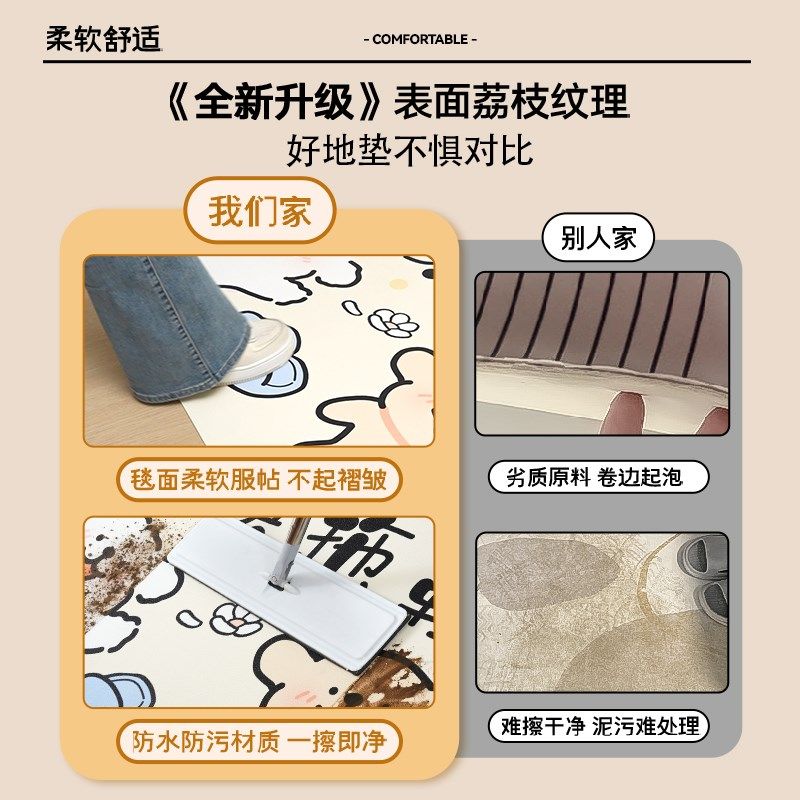 柔软舒适

- COMFORTABLE -

《全新升级》表面荔枝纹理

好地垫不惧对比

我们家

毯面柔软服帖 不起褶皱

防水防污材质 一擦即净

别人家

劣质原料 卷边起泡

难擦干净 泥污难处理