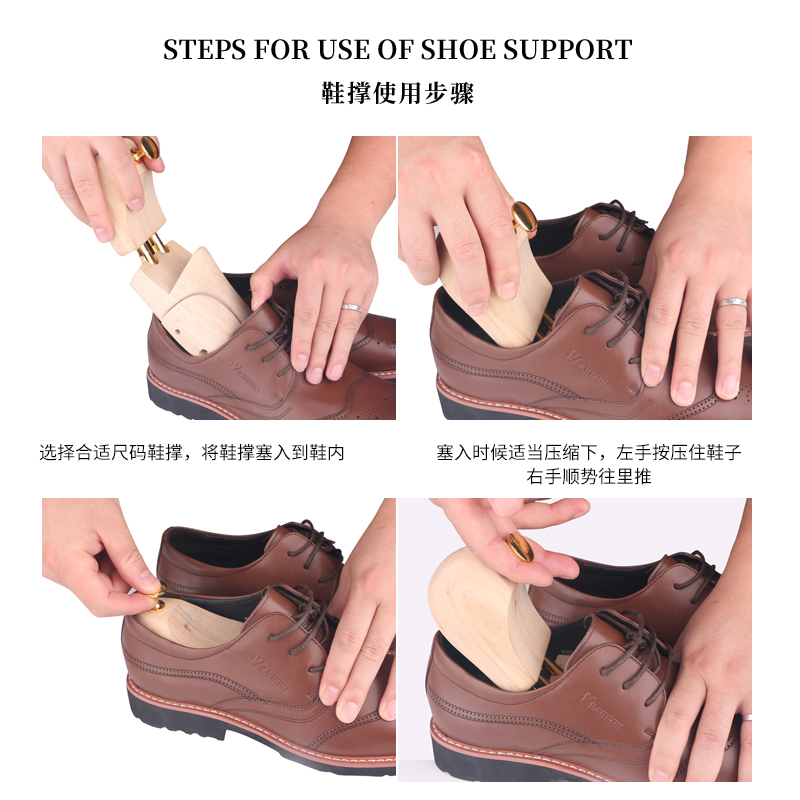 STEPS FOR USE OF SHOE SUPPORT

鞋撑使用步骤

选择合适尺码鞋撑，将鞋撑塞入到鞋内

塞入时候适当压缩下，左手按压住鞋子
右手顺势往里推