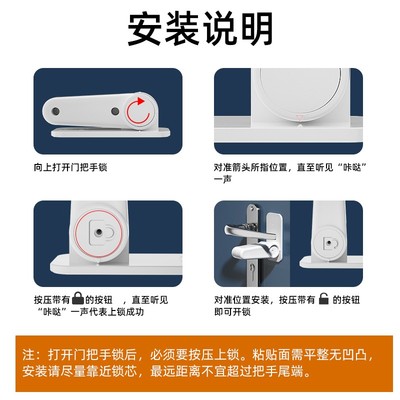 安装说明

向上打开门把手锁

对准箭头所指位置，直至听见“咔哒”一声

按压带有的按钮　，直至听见“咔哒”一声代表上锁成功

对准位置安装，按压带有　的按钮即可开锁

注：打开门把手锁后，必须要按压上锁。粘贴面需平整无凹凸，安装请尽量靠近锁芯，最远距离不宜超过把手尾端。