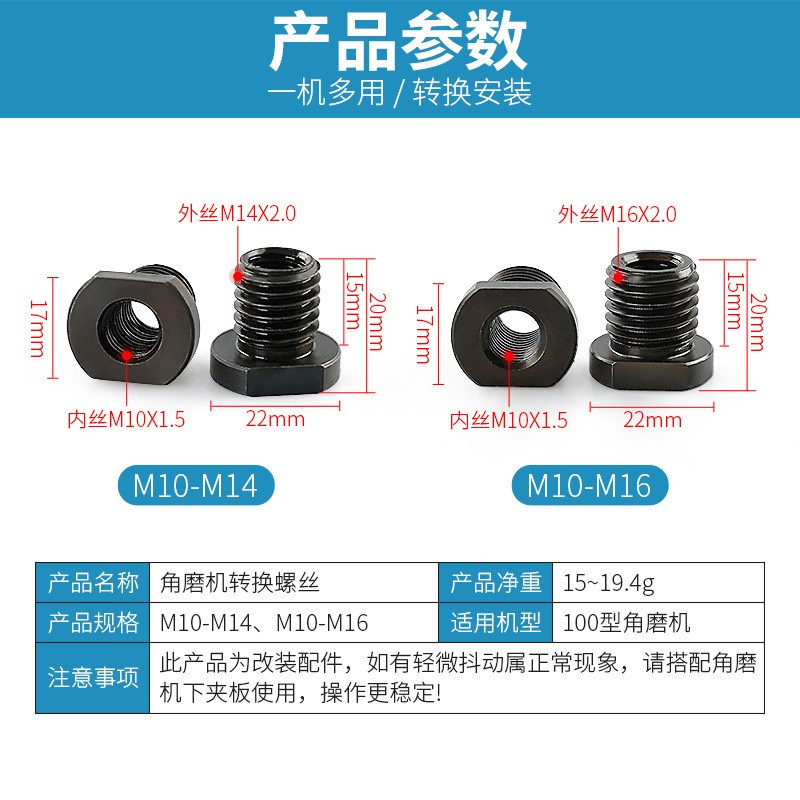 产品参数
一机多用 / 转换安装

外丝M14X2.0
17mm
15mm
20mm
内丝M10X1.5
22mm
M10-M14

外丝M16X2.0
17mm
15mm
20mm
内丝M10X1.5
22mm
M10-M16

| 产品名称 | 角磨机转换螺丝 | 产品净重 | 15~19.4g |
|---|---|---|---|
| 产品规格 | M10-M14、M10-M16 | 适用机型 | 100型角磨机 |
| 注意事项 | 此产品为改装配件，如有轻微抖动属正常现象，请搭配角磨机下夹板使用，操作更稳定! | | |