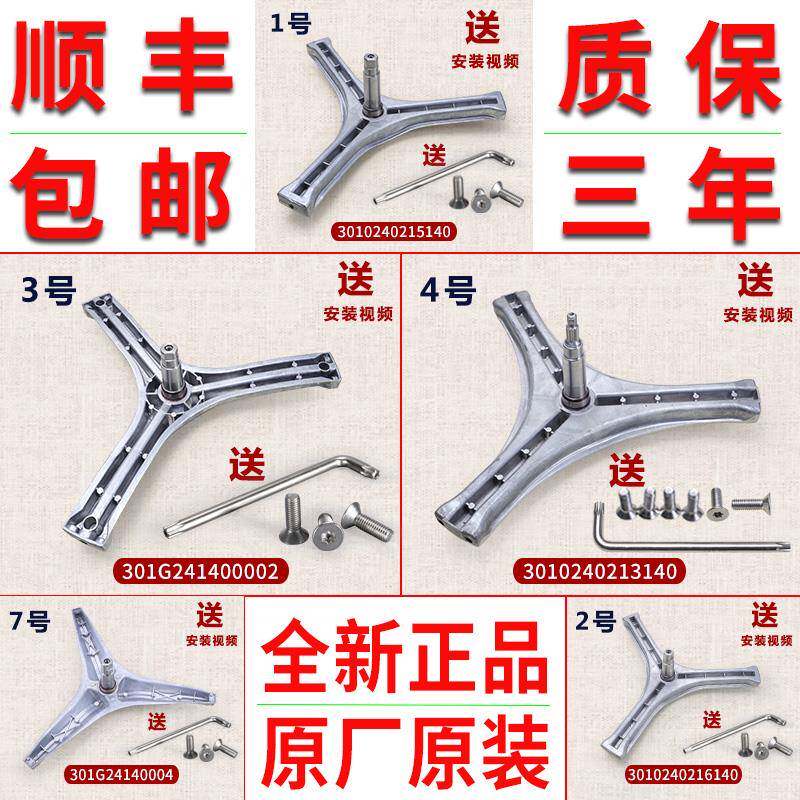 顺丰

包邮

1号

送
安装视频

送

3010240215140

质保

三年

3号

送
安装视频

送

301G241400002

4号

送
安装视频

送

3010240213140

7号

送
安装视频

送

301G24140004

全新正品

原厂原装

2号

送
安装视频

送

3010240216140