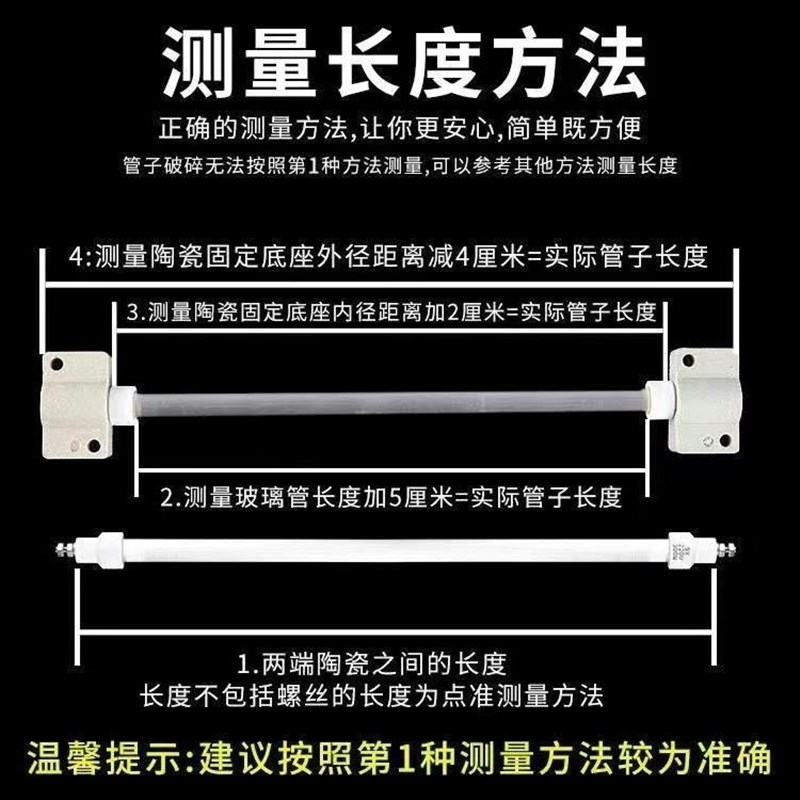 测量长度方法

正确的测量方法,让你更安心,简单既方便

管子破碎无法按照第1种方法测量,可以参考其他方法测量长度

4:测量陶瓷固定底座外径距离减4厘米=实际管子长度

3.测量陶瓷固定底座内径距离加2厘米=实际管子长度

2.测量玻璃管长度加5厘米=实际管子长度

1.两端陶瓷之间的长度
长度不包括螺丝的长度为点准测量方法

温馨提示:建议按照第1种测量方法较为准确