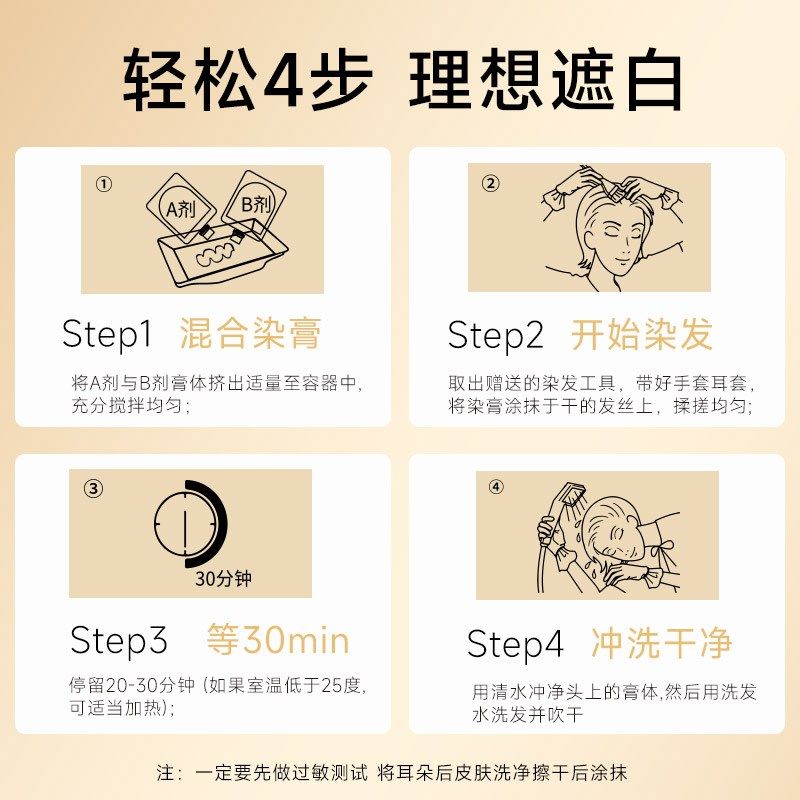 轻松4步 理想遮白

①
A剂
B剂

Step1 混合染膏

将A剂与B剂膏体挤出适量至容器中，充分搅拌均匀；

②

Step2 开始染发

取出赠送的染发工具，带好手套耳套，将染膏涂抹于干的发丝上，揉搓均匀；

③
30分钟

Step3 等30min

停留20-30分钟（如果室温低于25度，可适当加热）；

④

Step4 冲洗干净

用清水冲净头上的膏体,然后用洗发水洗发并吹干

注：一定要先做过敏测试 将耳朵后皮肤洗净擦干后涂抹