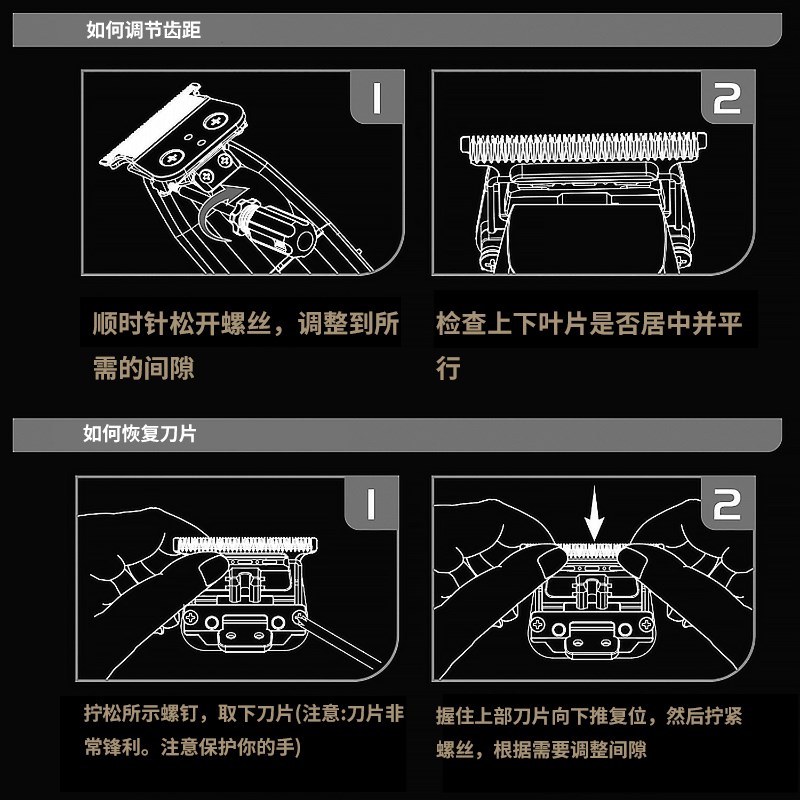 如何调节齿距

1

2

顺时针松开螺丝，调整到所需的间隙

检查上下叶片是否居中并平行

如何恢复刀片

1

2

拧松所示螺钉，取下刀片(注意:刀片非常锋利。注意保护你的手)

握住上部刀片向下推复位，然后拧紧螺丝，根据需要调整间隙