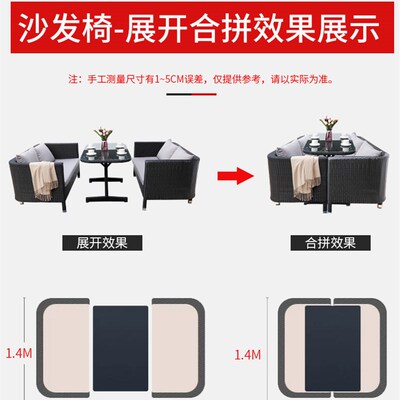 沙发椅-展开合拼效果展示

注：手工测量尺寸有1~5CM误差，仅提供参考，请以实际为准。

展开效果

合拼效果

1.4M

1.4M