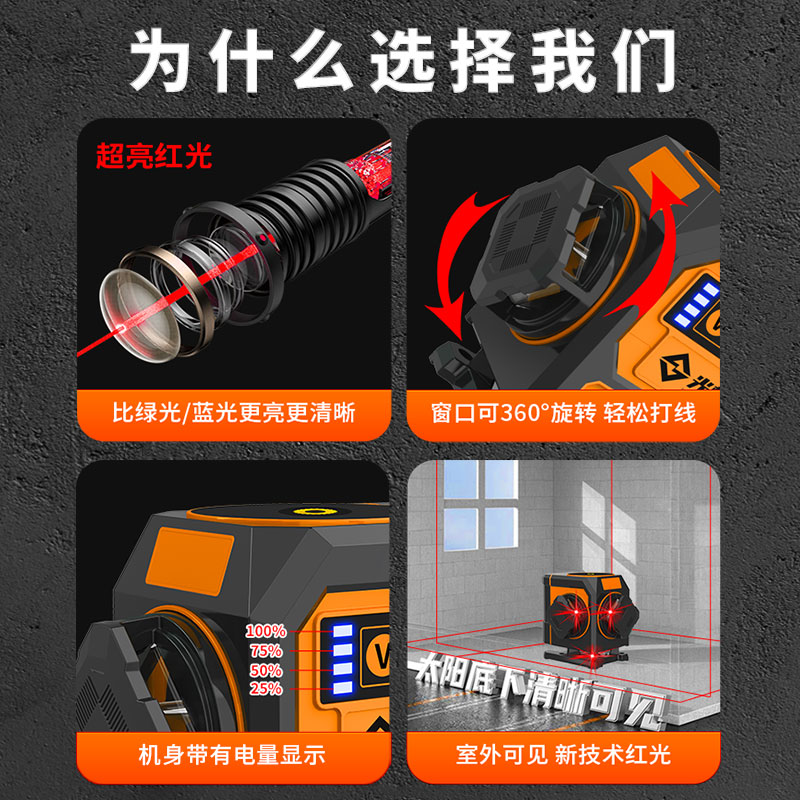 为什么选择我们

超亮红光

比绿光/蓝光更亮更清晰

窗口可360°旋转 轻松打线

100%
75%
50%
25%

机身带有电量显示

太阳底下清晰可见

室外可见 新技术红光