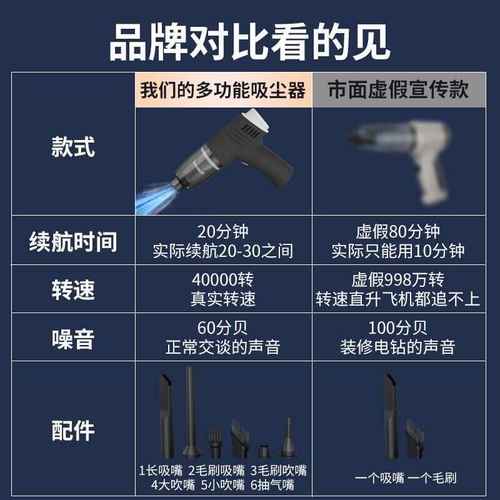 品牌对比看的见

| | 我们的多功能吸尘器 | 市面虚假宣传款 |
|---|---|---|
| 款式 | | |
| 续航时间 | 20分钟 实际续航20-30之间 | 虚假80分钟 实际只能用10分钟 |
| 转速 | 40000转 真实转速 | 虚假998万转 转速直升飞机都追不上 |
| 噪音 | 60分贝 正常交谈的声音 | 100分贝 装修电钻的声音 |
| 配件 | 1长吸嘴 2毛刷吸嘴 3毛刷吹嘴 4大吹嘴 5小吹嘴 6抽气嘴 | 一个吸嘴 一个毛刷 |