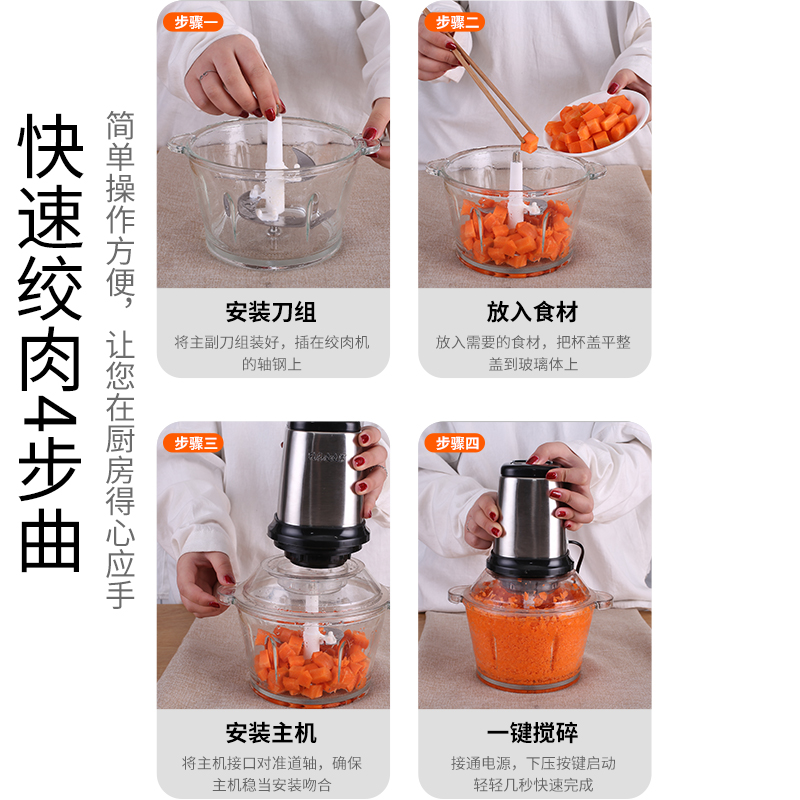 快速绞肉4步曲

简单操作方便，让您在厨房得心应手

步骤一

安装刀组

将主副刀组装好，插在绞肉机的轴钢上

步骤二

放入食材

放入需要的食材，把杯盖平整盖到玻璃体上

步骤三

安装主机

将主机接口对准道轴，确保主机稳当安装吻合

步骤四

一键搅碎

接通电源，下压按键启动轻轻几秒快速完成