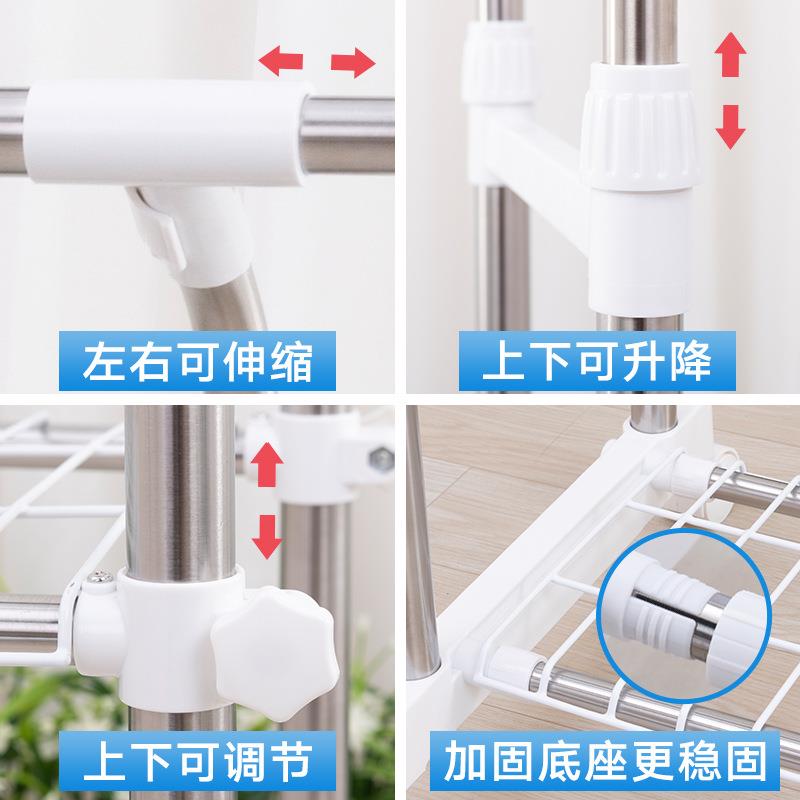 左右可伸缩

上下可升降

上下可调节

加固底座更稳固