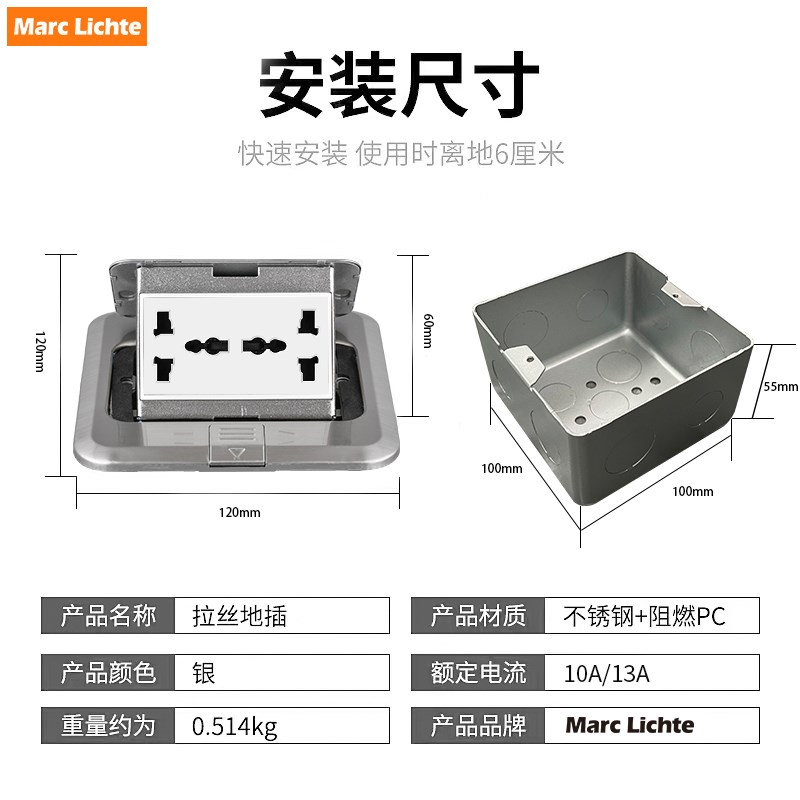 Marc Lichte

安装尺寸

快速安装 使用时离地6厘米

120mm

60mm

120mm

55mm

100mm

100mm

| 产品名称 | 拉丝地插 |
|---|---|
| 产品颜色 | 银 |
| 重量约为 | 0.514kg |

| 产品材质 | 不锈钢+阻燃PC |
|---|---|
| 额定电流 | 10A/13A |
| 产品品牌 | Marc Lichte |