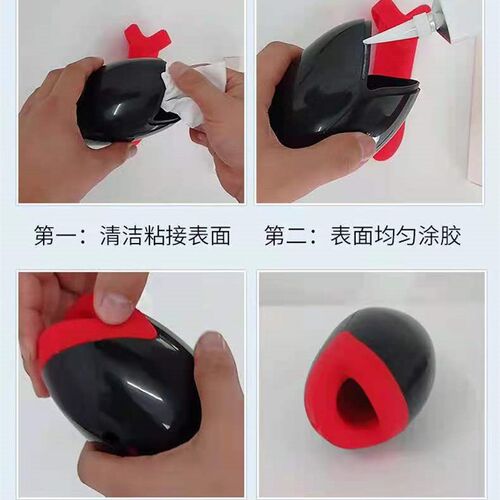 第一：清洁粘接表面

第二：表面均匀涂胶