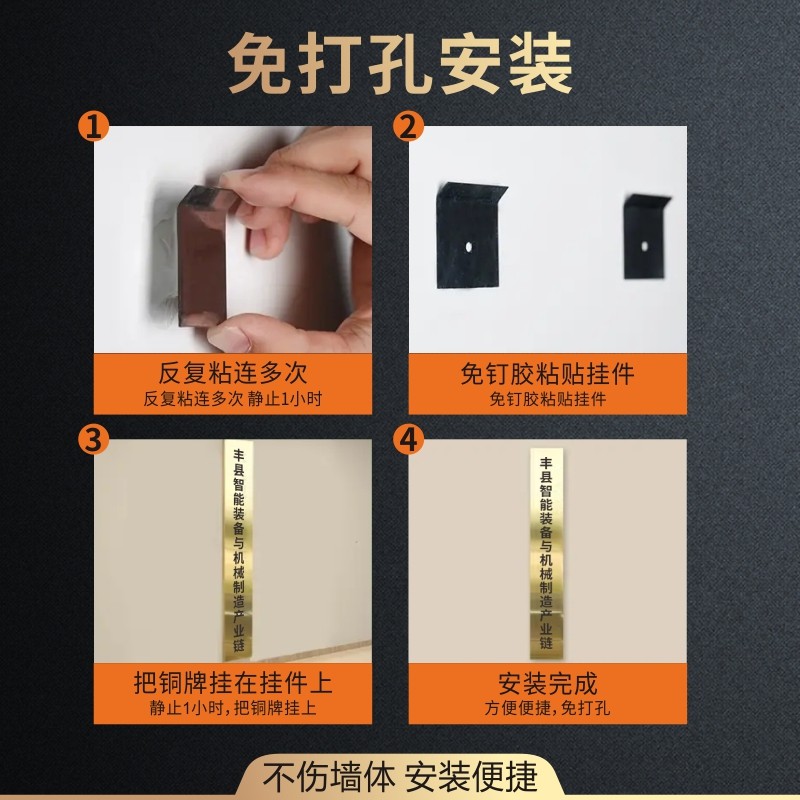 免打孔安装

1

反复粘连多次
反复粘连多次 静止1小时

2

免钉胶粘贴挂件
免钉胶粘贴挂件

3

丰县智能装备与机械制造产业链

把铜牌挂在挂件上
静止1小时，把铜牌挂上

4

丰县智能装备与机械制造产业链

安装完成
方便便捷，免打孔

不伤墙体 安装便捷