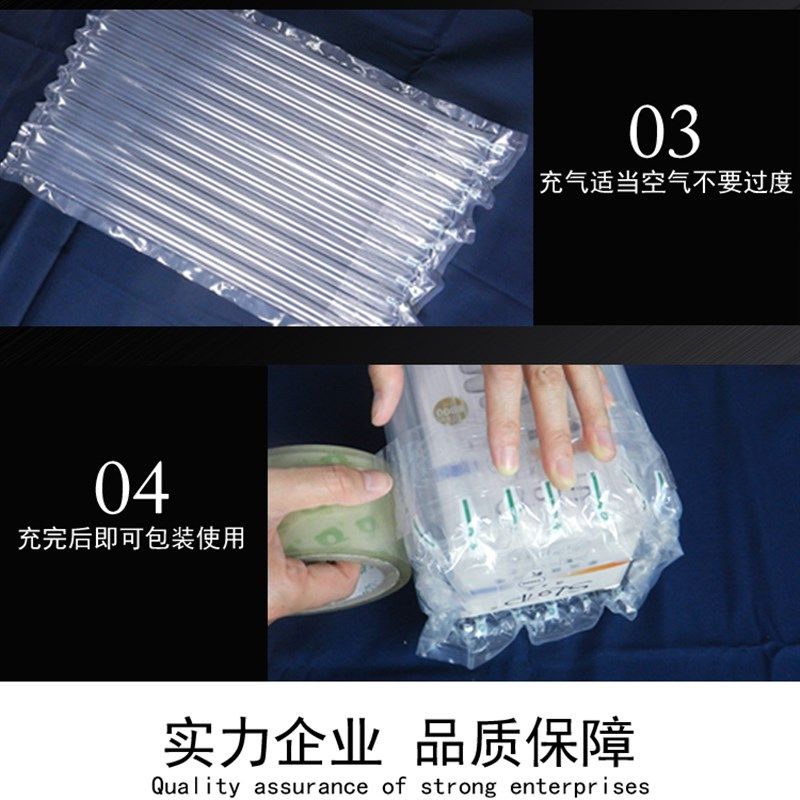 03
充气适当空气不要过度

04
充完后即可包装使用

实力企业 品质保障
Quality assurance of strong enterprises