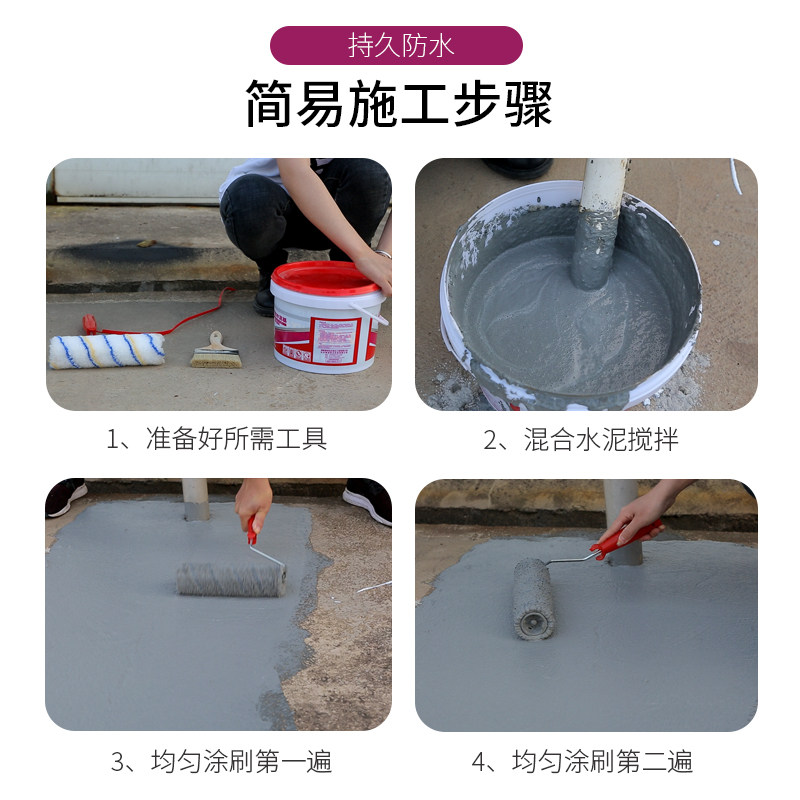 持久防水

简易施工步骤

1、准备好所需工具

2、混合水泥搅拌

3、均匀涂刷第一遍

4、均匀涂刷第二遍