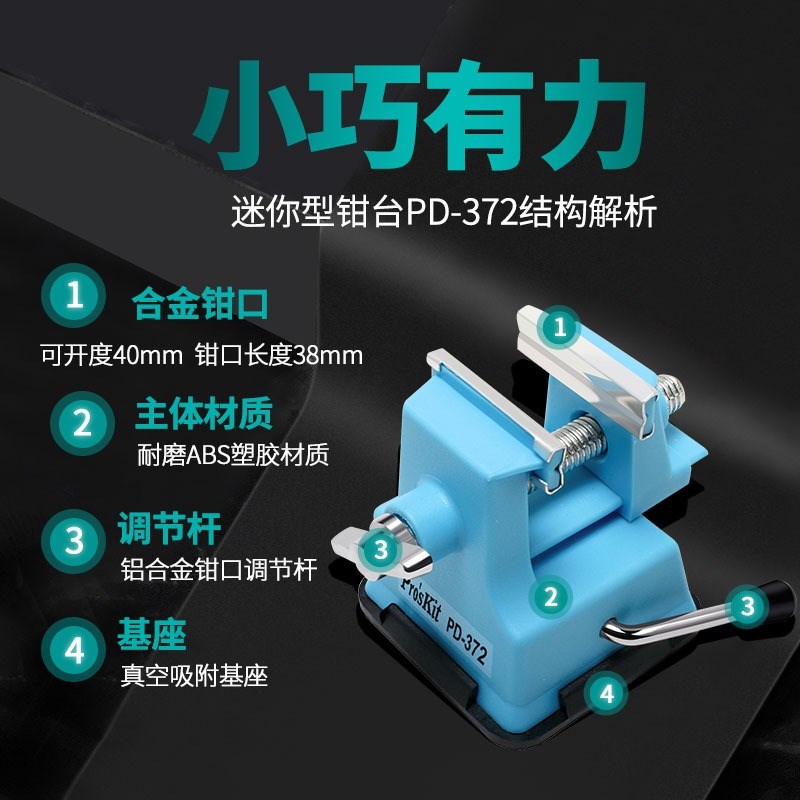 小巧有力

迷你型钳台PD-372结构解析

1 合金钳口
可开度40mm 钳口长度38mm

2 主体材质
耐磨ABS塑胶材质

3 调节杆
铝合金钳口调节杆

4 基座
真空吸附基座

1

3

2

3

4

Pro'sKit PD-372