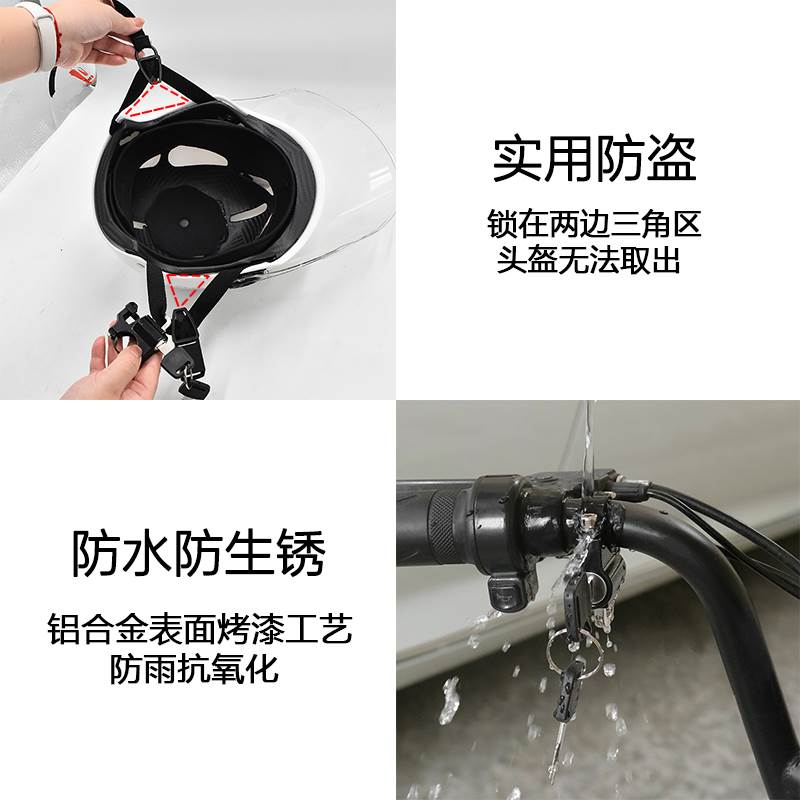 实用防盗

锁在两边三角区
头盔无法取出

防水防生锈

铝合金表面烤漆工艺
防雨抗氧化