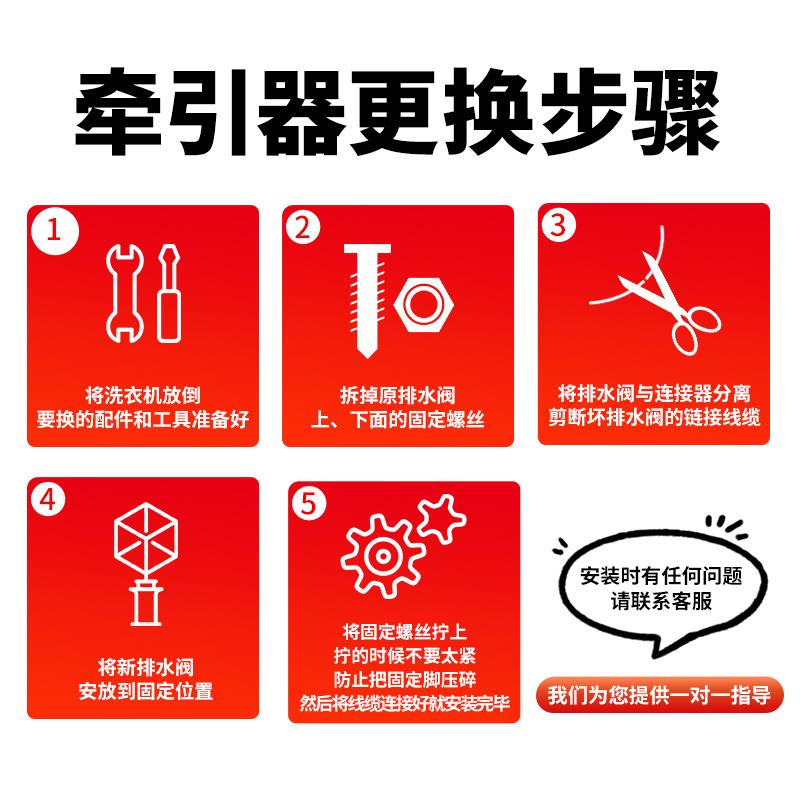 牵引器更换步骤

1
将洗衣机放倒
要换的配件和工具准备好

2
拆掉原排水阀
上、下面的固定螺丝

3
将排水阀与连接器分离
剪断坏排水阀的链接线缆

4
将新排水阀
安放到固定位置

5
将固定螺丝拧上
拧的时候不要太紧
防止把固定脚压碎
然后将线缆连接好就安装完毕

安装时有任何问题
请联系客服

我们为您提供一对一指导