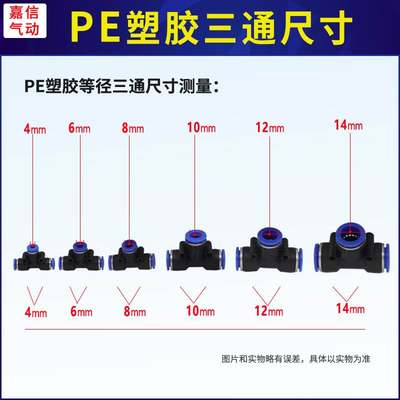 嘉信
气动

PE塑胶三通尺寸

PE塑胶等径三通尺寸测量：

4mm 6mm 8mm 10mm 12mm 14mm

4mm 6mm 8mm 10mm 12mm 14mm

图片和实物略有误差，具体以实物为准