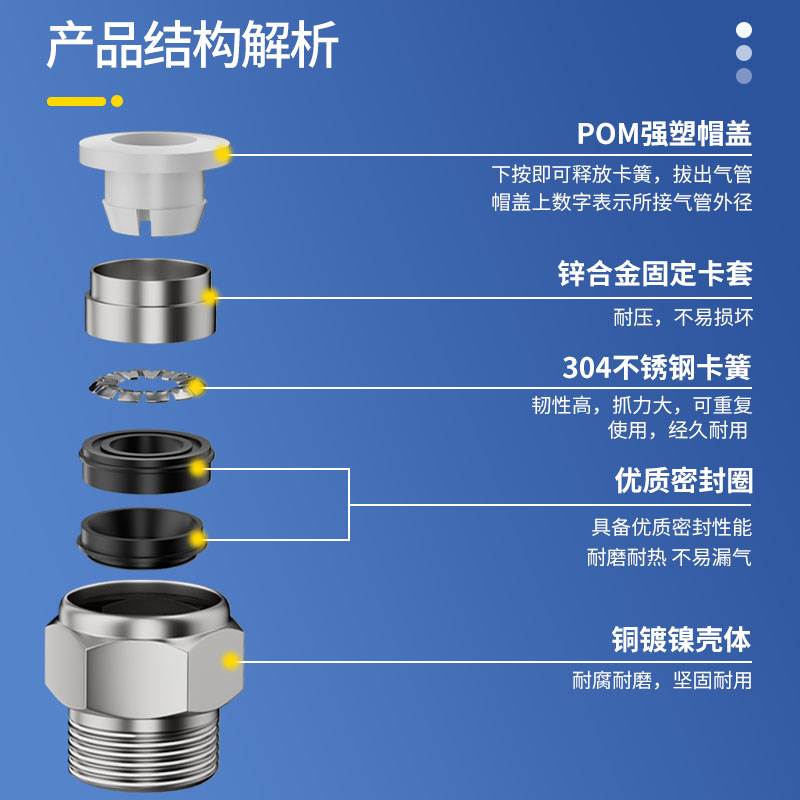 产品结构解析

POM强塑帽盖
下按即可释放卡簧，拔出气管
帽盖上数字表示所接气管外径

锌合金固定卡套
耐压，不易损坏

304不锈钢卡簧
韧性高，抓力大，可重复使用，经久耐用

优质密封圈
具备优质密封性能
耐磨耐热 不易漏气

铜镀镍壳体
耐腐耐磨，坚固耐用