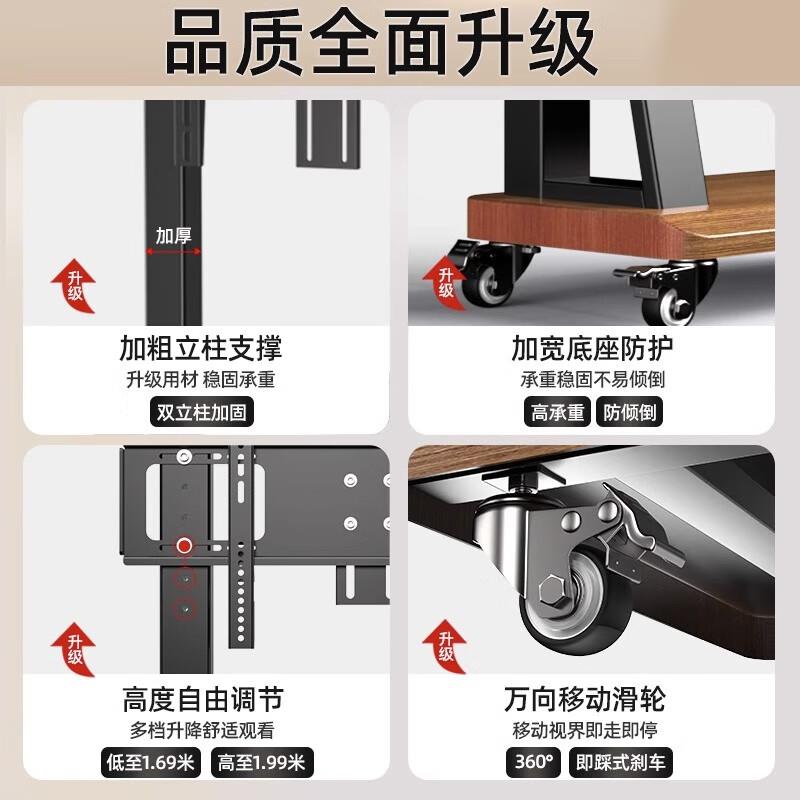 品质全面升级

加厚

升级

加粗立柱支撑

升级用材 稳固承重

双立柱加固

升级

加宽底座防护

承重稳固不易倾倒

高承重 防倾倒

升级

高度自由调节

多档升降舒适观看

低至1.69米 高至1.99米

升级

万向移动滑轮

移动视界即走即停

360° 即踩式刹车