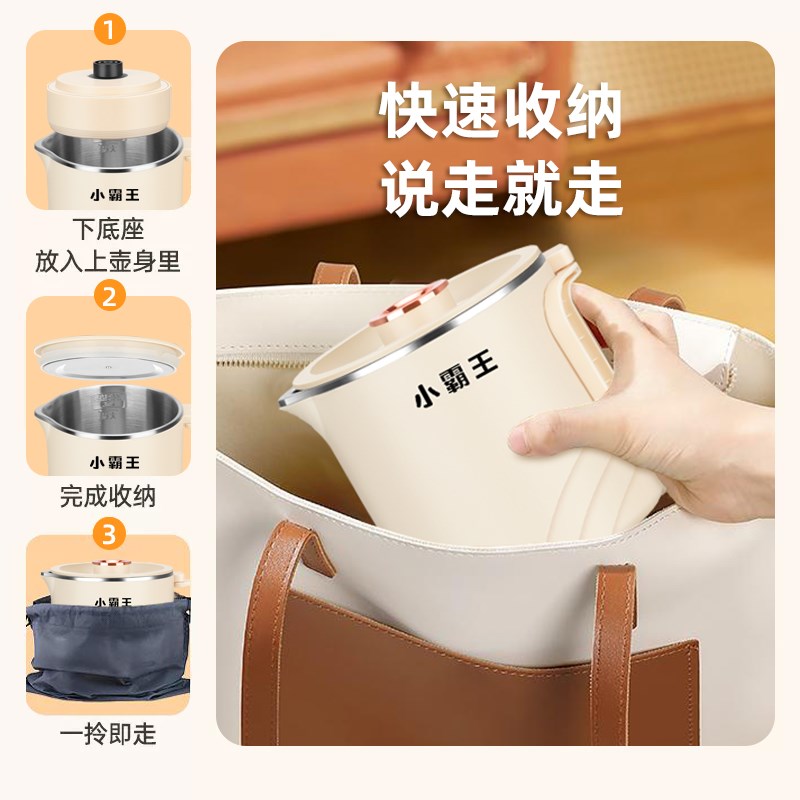 1

小霸王

下底座
放入上壶身里

2

小霸王

完成收纳

3

小霸王

一拎即走

快速收纳
说走就走

小霸王