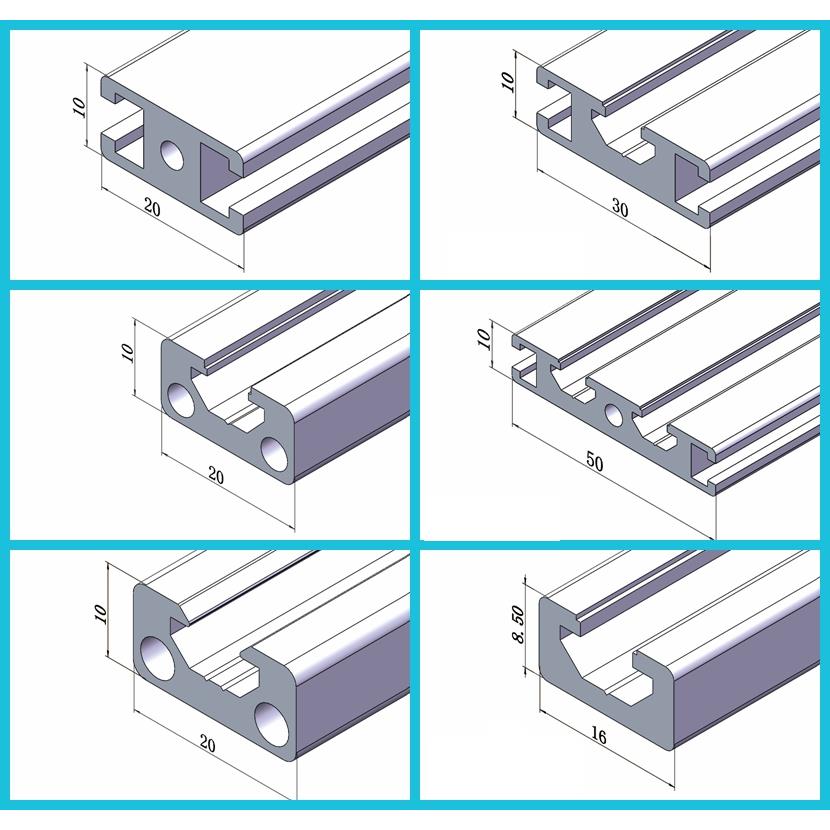 10
20

10
30

10
20

10
50

10
20

8.50
16