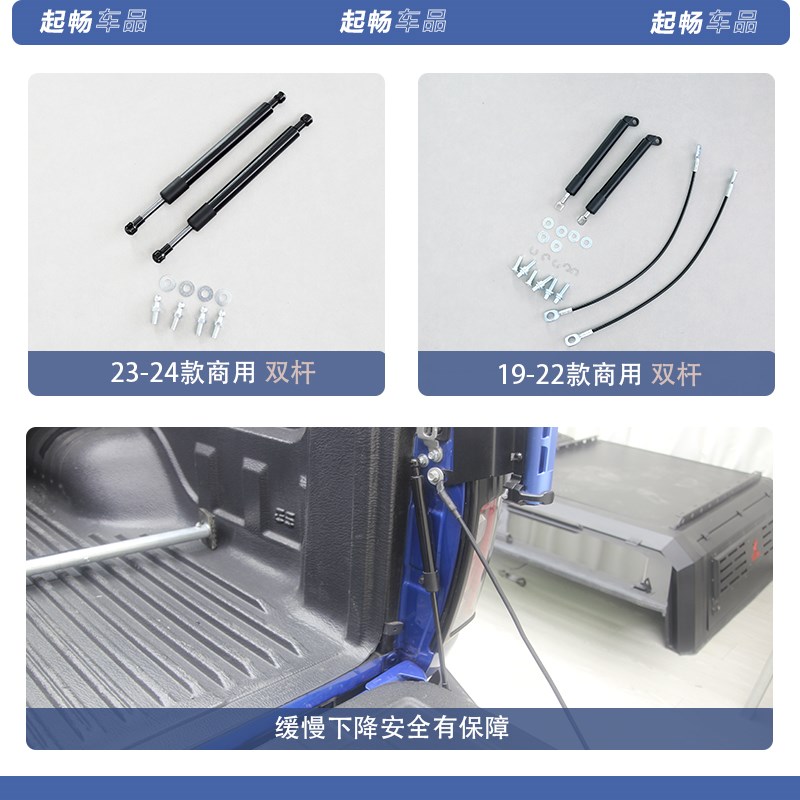 起畅车品 起畅车品 起畅车品

23-24款商用 双杆

19-22款商用 双杆

缓慢下降安全有保障