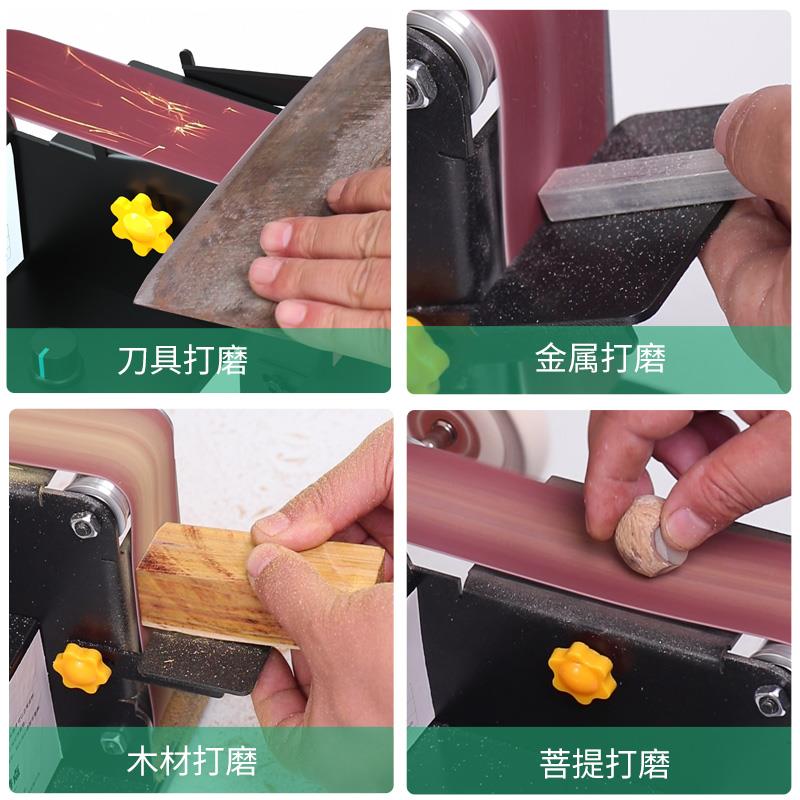 刀具打磨

金属打磨

木材打磨

菩提打磨