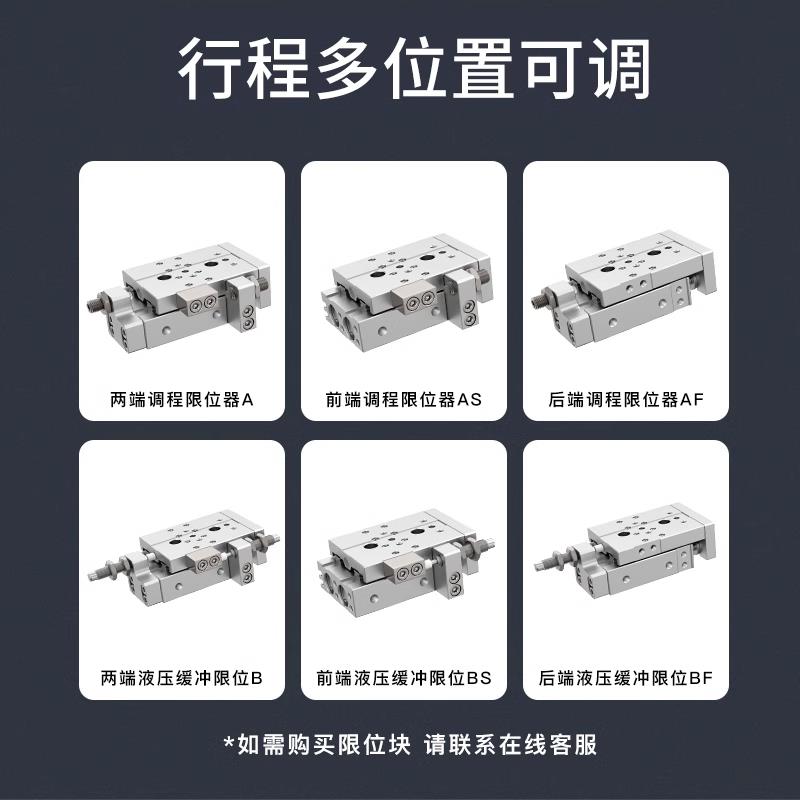 行程多位置可调

两端调程限位器A

前端调程限位器AS

后端调程限位器AF

两端液压缓冲限位B

前端液压缓冲限位BS

后端液压缓冲限位BF

*如需购买限位块 请联系在线客服