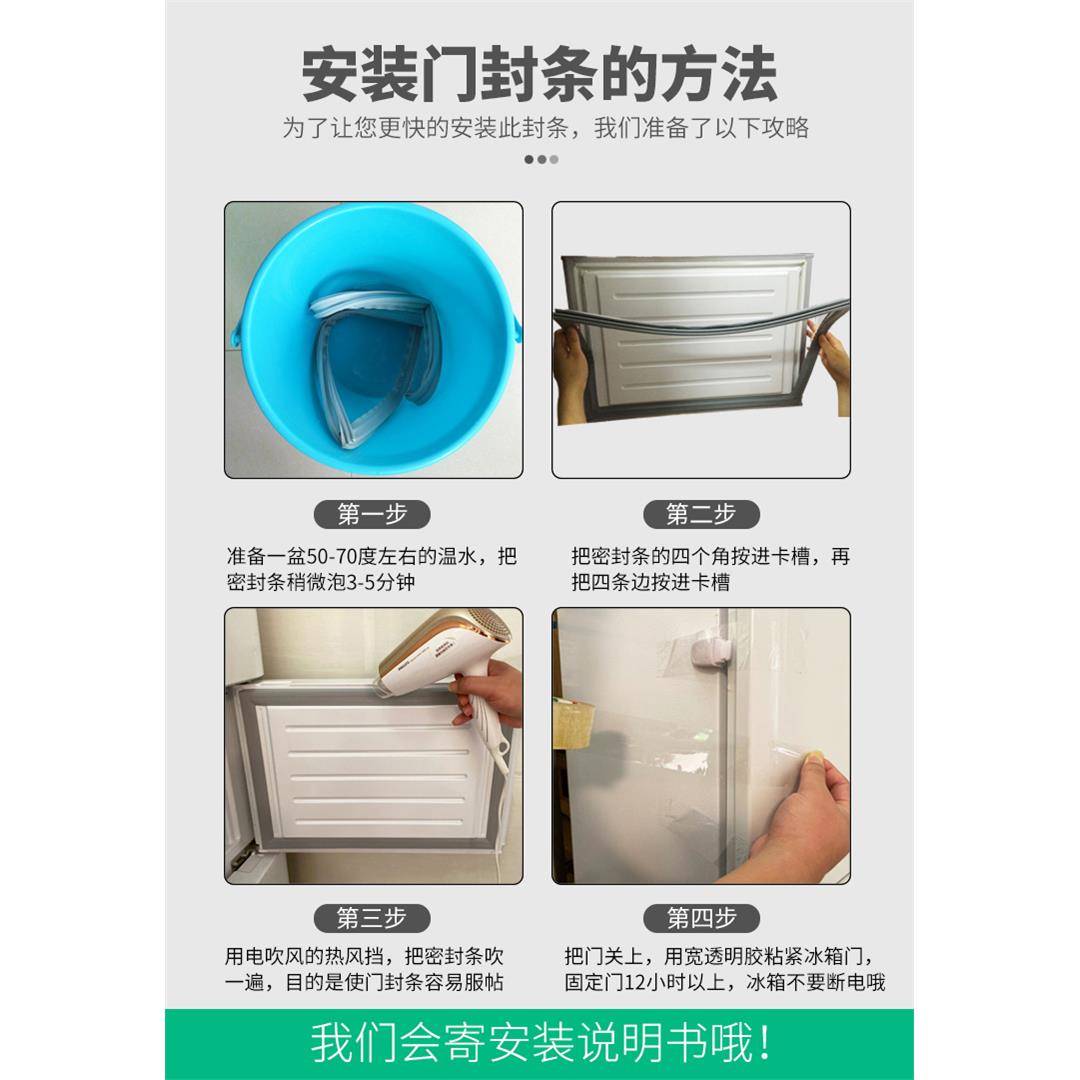 安装门封条的方法

为了让您更快的安装此封条，我们准备了以下攻略

第一步

准备一盆50-70度左右的温水，把密封条稍微泡3-5分钟

第二步

把密封条的四个角按进卡槽，再把四条边按进卡槽

第三步

用电吹风的热风挡，把密封条吹一遍，目的是使门封条容易服帖

第四步

把门关上，用宽透明胶粘紧冰箱门，固定门12小时以上，冰箱不要断电哦

我们会寄安装说明书哦！