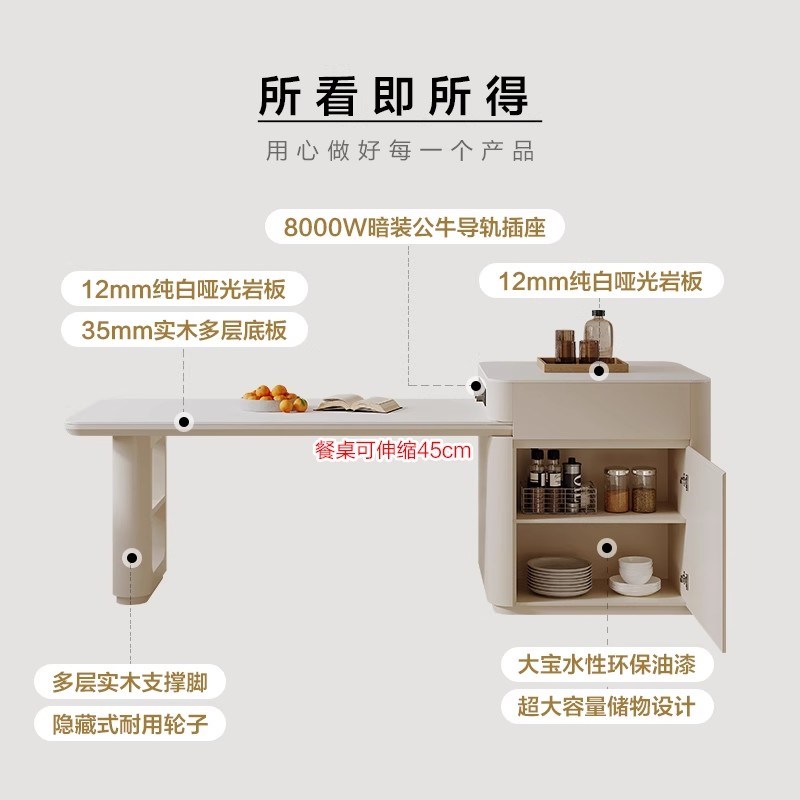 所看即所得

用心做好每一个产品

8000W暗装公牛导轨插座

12mm纯白哑光岩板

35mm实木多层底板

12mm纯白哑光岩板

餐桌可伸缩45cm

多层实木支撑脚

隐藏式耐用轮子

大宝水性环保油漆

超大容量储物设计