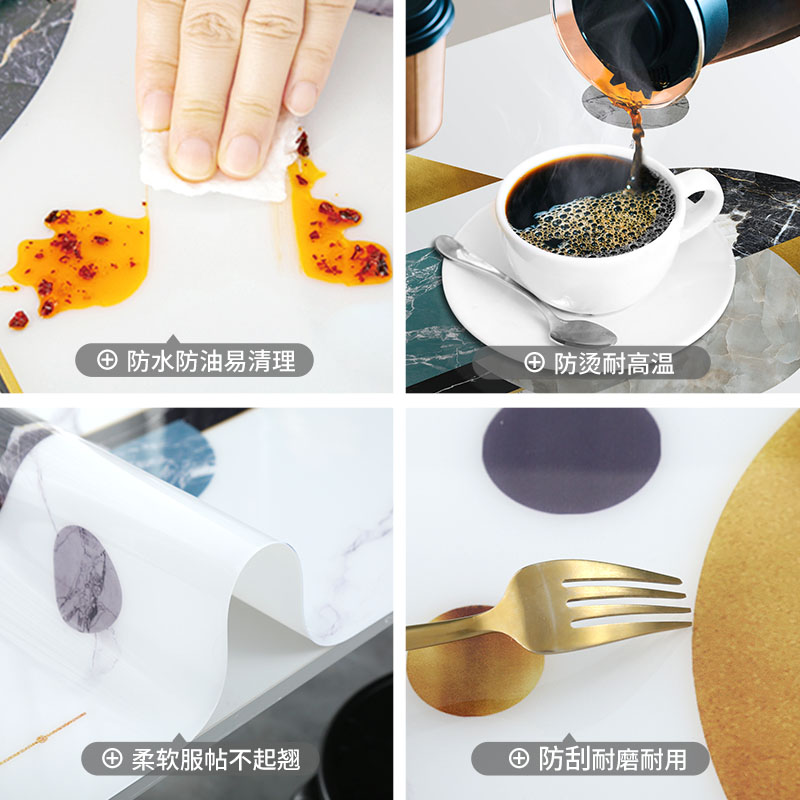 ⊕ 防水防油易清理

⊕ 防烫耐高温

⊕ 柔软服帖不起翘

⊕ 防刮耐磨耐用