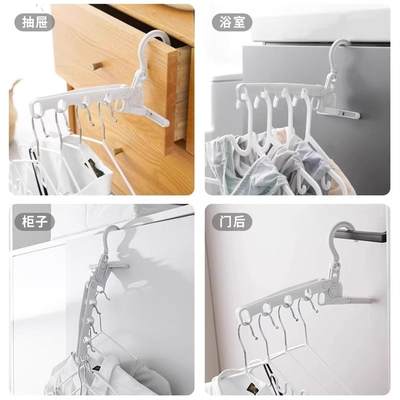 抽屉

浴室

柜子

门后