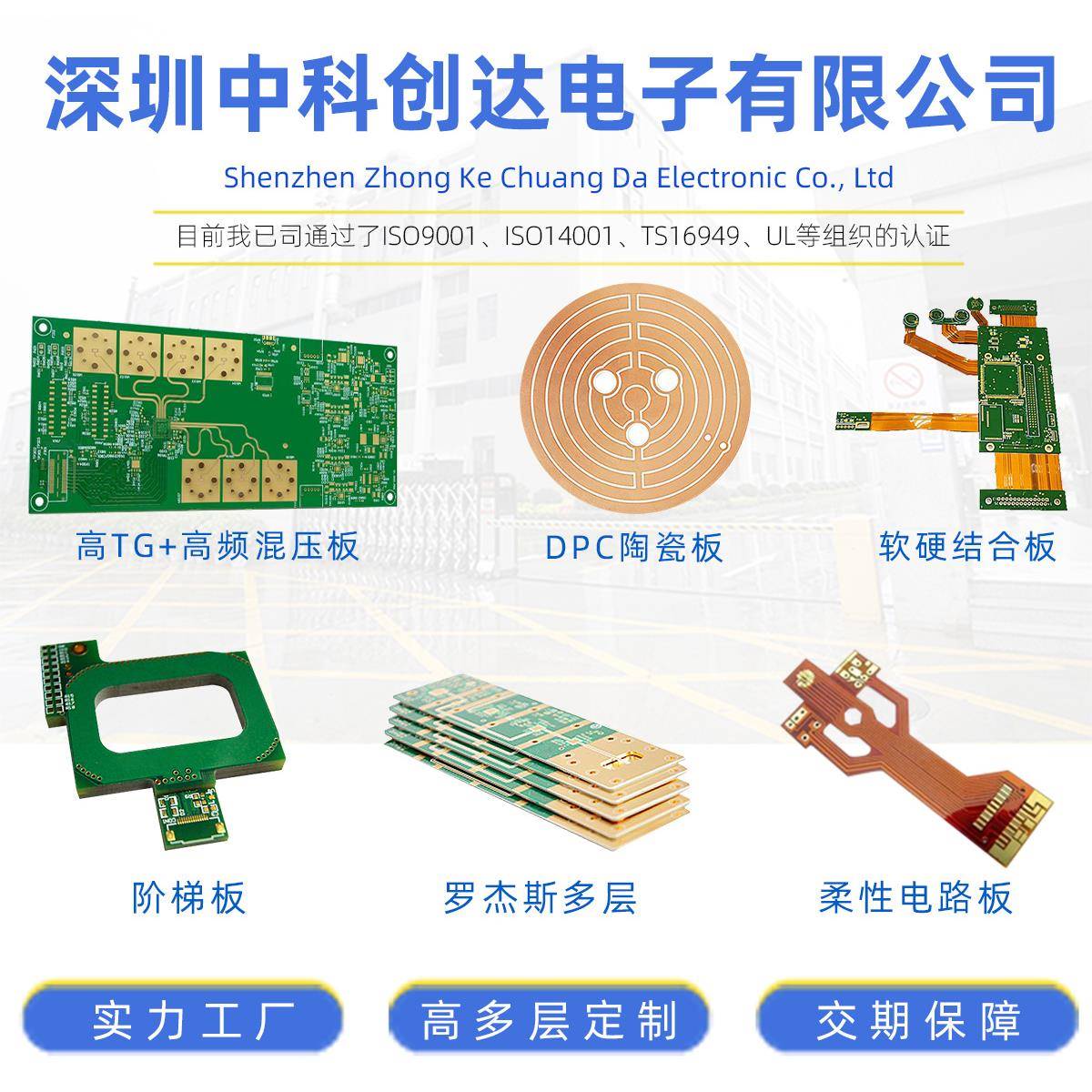 深圳中科创达电子有限公司

Shenzhen Zhong Ke Chuang Da Electronic Co., Ltd

目前我已司通过了ISO9001、ISO14001、TS16949、UL等组织的认证

高TG+高频混压板

DPC陶瓷板

软硬结合板

阶梯板

罗杰斯多层

柔性电路板

实力工厂

高多层定制

交期保障