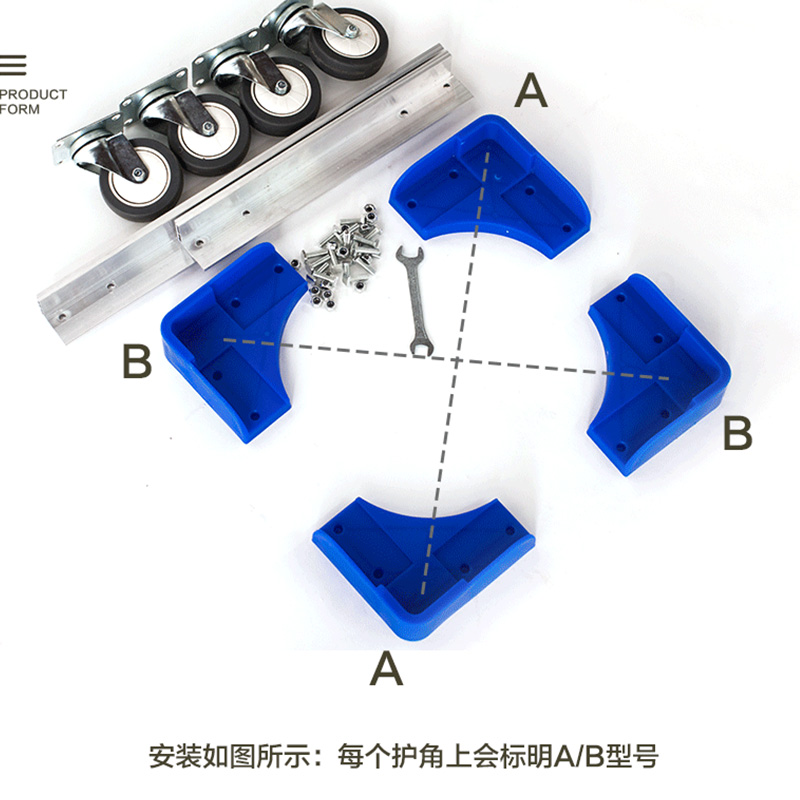 PRODUCT FORM

A

B

B

A

安装如图所示：每个护角上会标明A/B型号