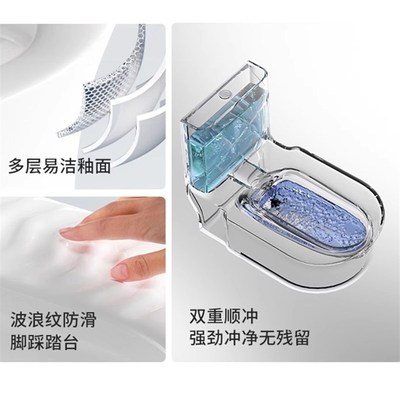 多层易洁釉面

波浪纹防滑
脚踩踏台

双重顺冲
强劲冲净无残留