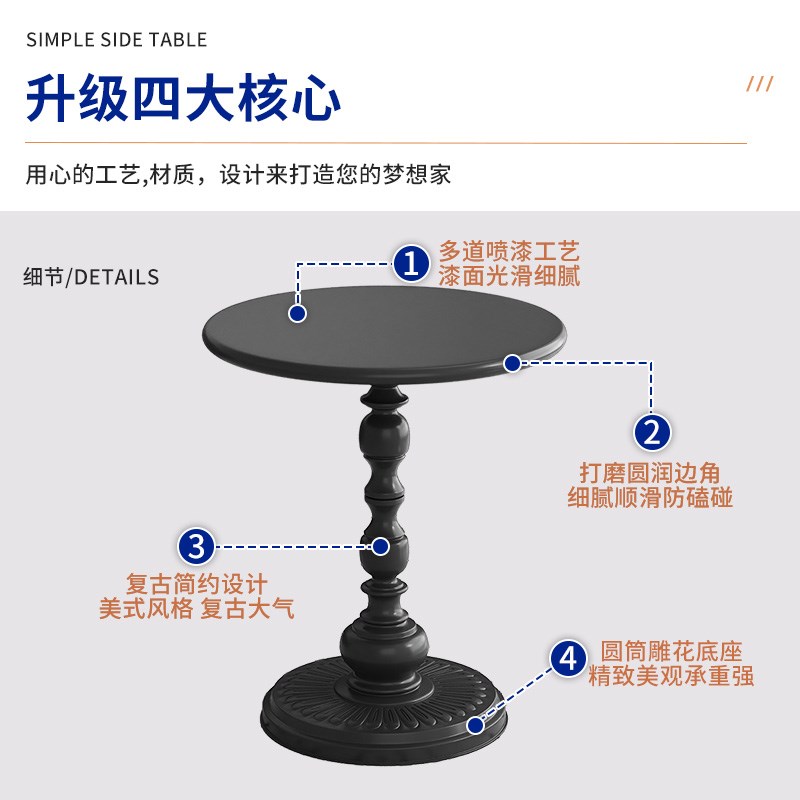 SIMPLE SIDE TABLE

升级四大核心

///

用心的工艺,材质，设计来打造您的梦想家

细节/DETAILS

1 多道喷漆工艺
漆面光滑细腻

2 打磨圆润边角
细腻顺滑防磕碰

3 复古简约设计
美式风格 复古大气

4 圆筒雕花底座
精致美观承重强