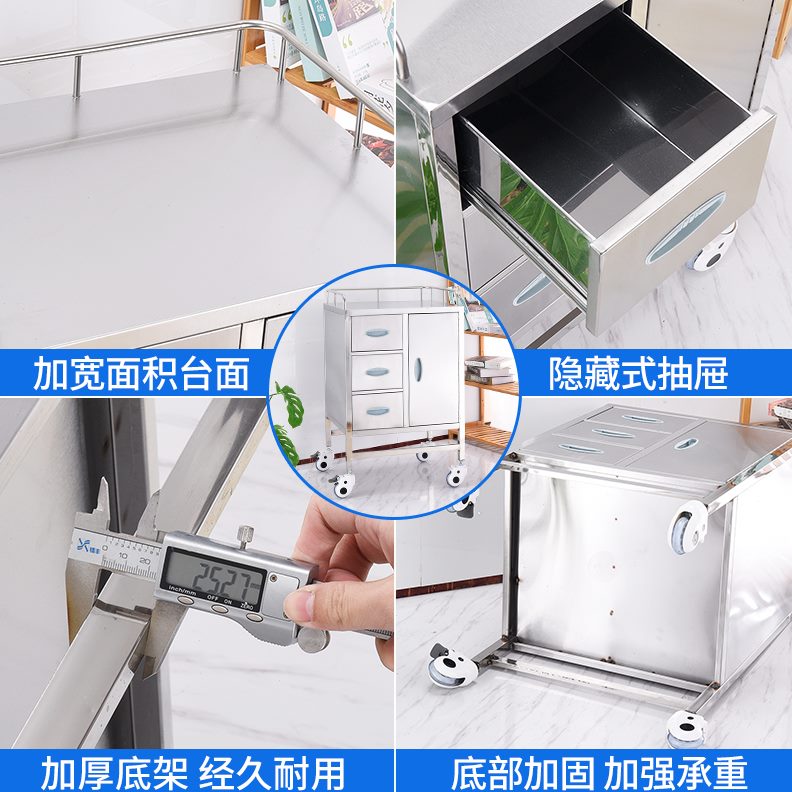 加宽面积台面

隐藏式抽屉

0 10 20

25.27

inch/mm OFF ON ZERO

加厚底架 经久耐用

底部加固 加强承重