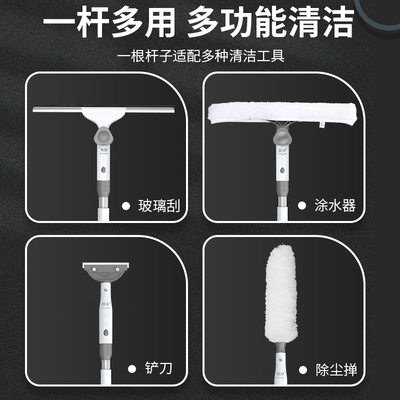 一杆多用 多功能清洁

一根杆子适配多种清洁工具

● 玻璃刮

● 涂水器

● 铲刀

● 除尘掸