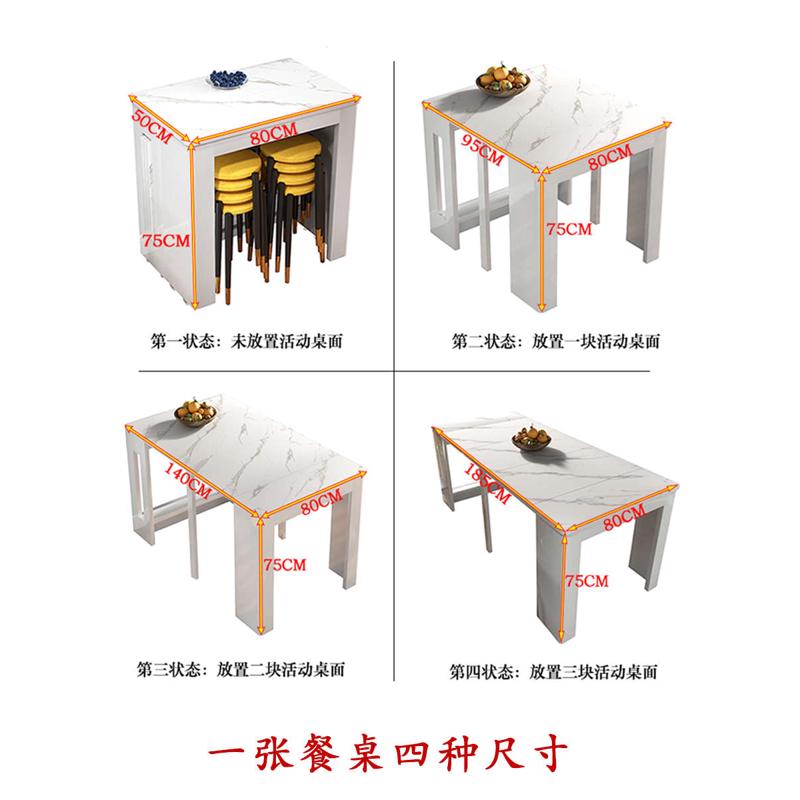 50CM
80CM
75CM
第一状态：未放置活动桌面

95CM
80CM
75CM
第二状态：放置一块活动桌面

140CM
80CM
75CM
第三状态：放置二块活动桌面

185CM
80CM
75CM
第四状态：放置三块活动桌面

一张餐桌四种尺寸