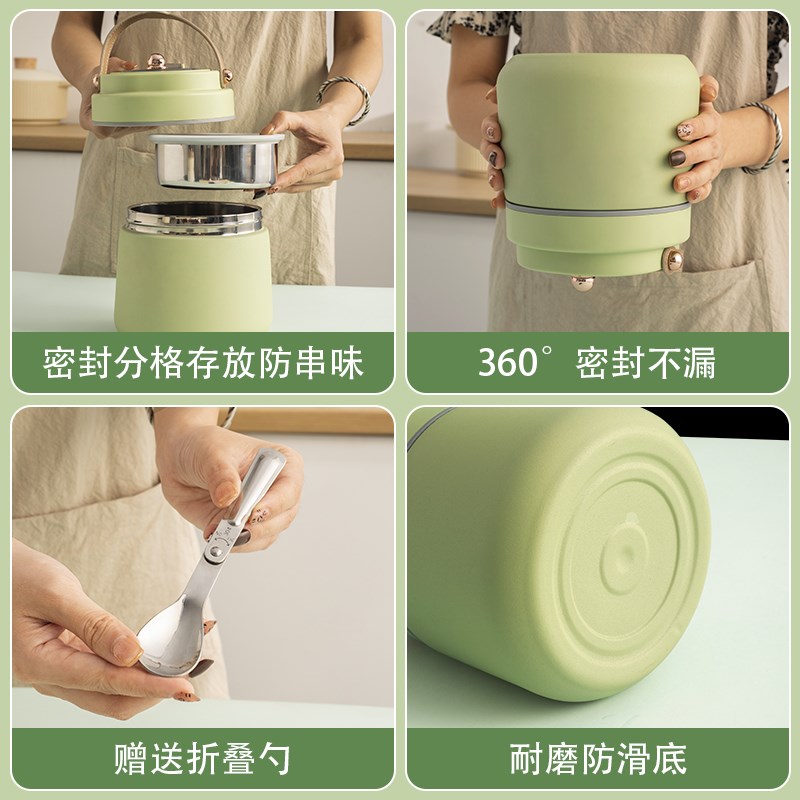 密封分格存放防串味

360° 密封不漏

赠送折叠勺

耐磨防滑底