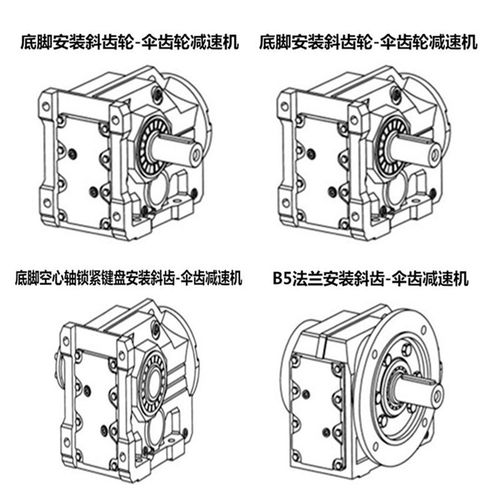 底脚安装斜齿轮-伞齿轮减速机

底脚安装斜齿轮-伞齿轮减速机

底脚空心轴锁紧键盘安装斜齿-伞齿减速机

B5法兰安装斜齿-伞齿减速机