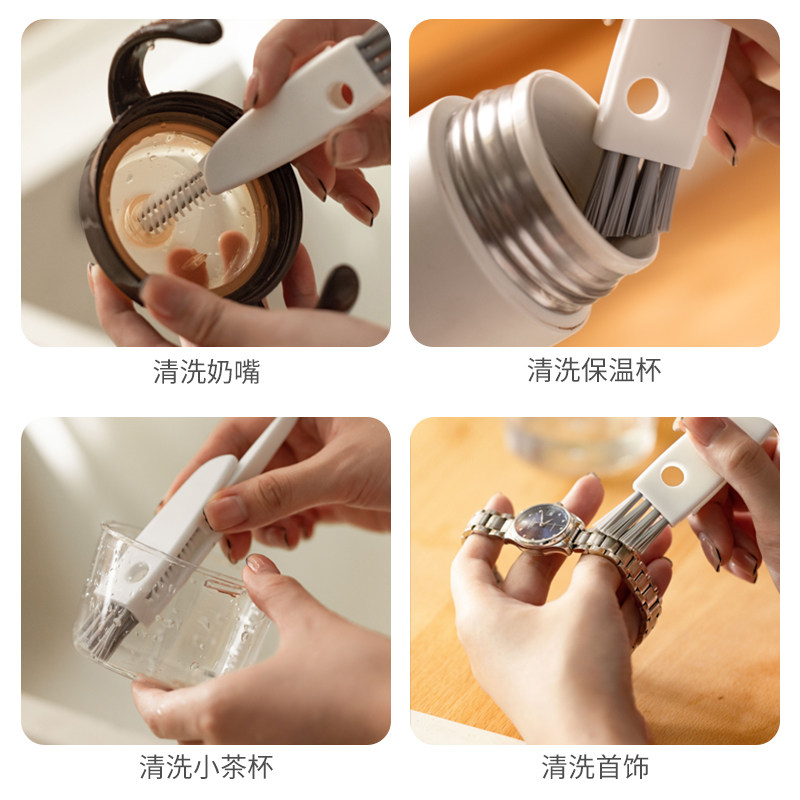 清洗奶嘴

清洗保温杯

清洗小茶杯

清洗首饰