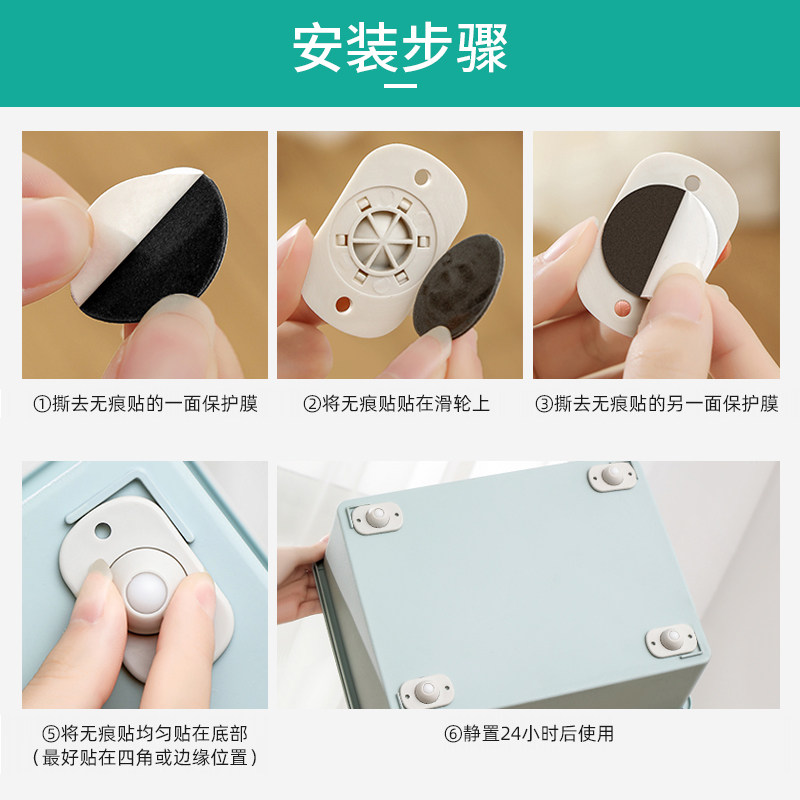 安装步骤

①撕去无痕贴的一面保护膜

②将无痕贴贴在滑轮上

③撕去无痕贴的另一面保护膜

⑤将无痕贴均匀贴在底部
（最好贴在四角或边缘位置）

⑥静置24小时后使用