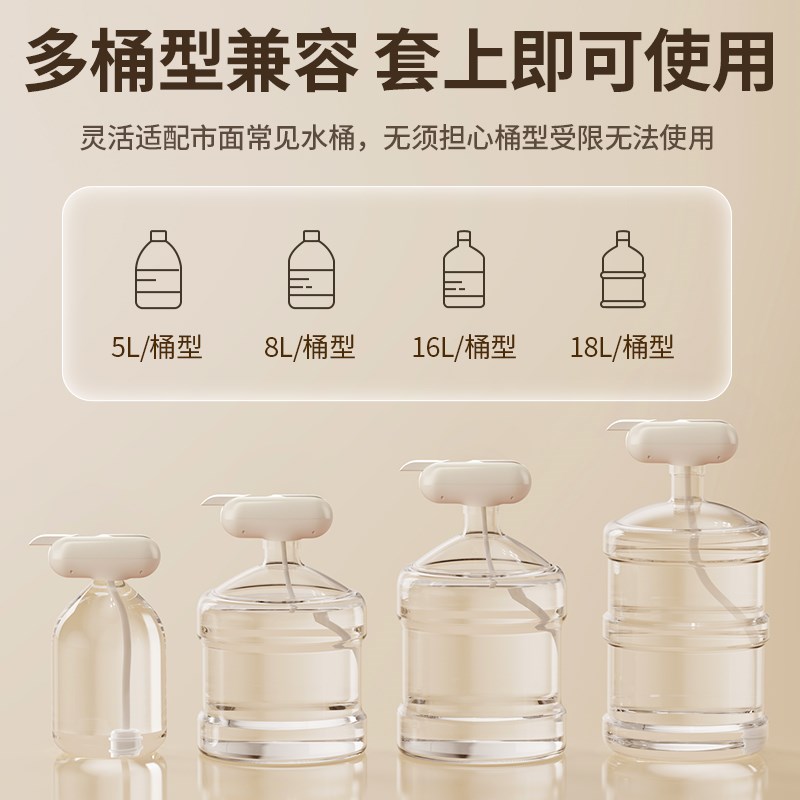 多桶型兼容 套上即可使用

灵活适配市面常见水桶，无须担心桶型受限无法使用

5L/桶型

8L/桶型

16L/桶型

18L/桶型